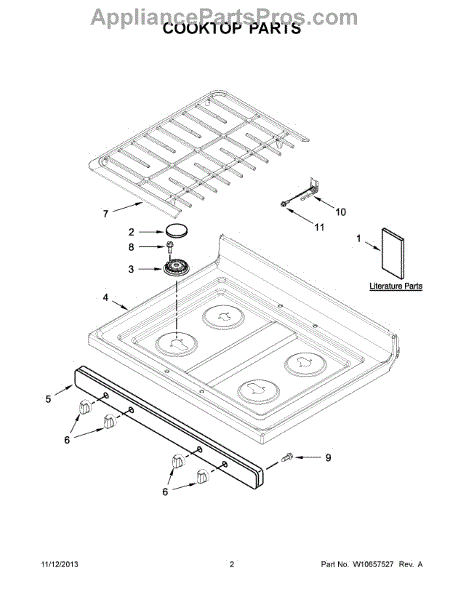 AppliancePartsPros.com
COOKTOP PARTS

7

2

8

3

10

11

1

Literature Parts

4

5

6

6

9

11/12/2013

2

Part No. W10657527 Rev. A