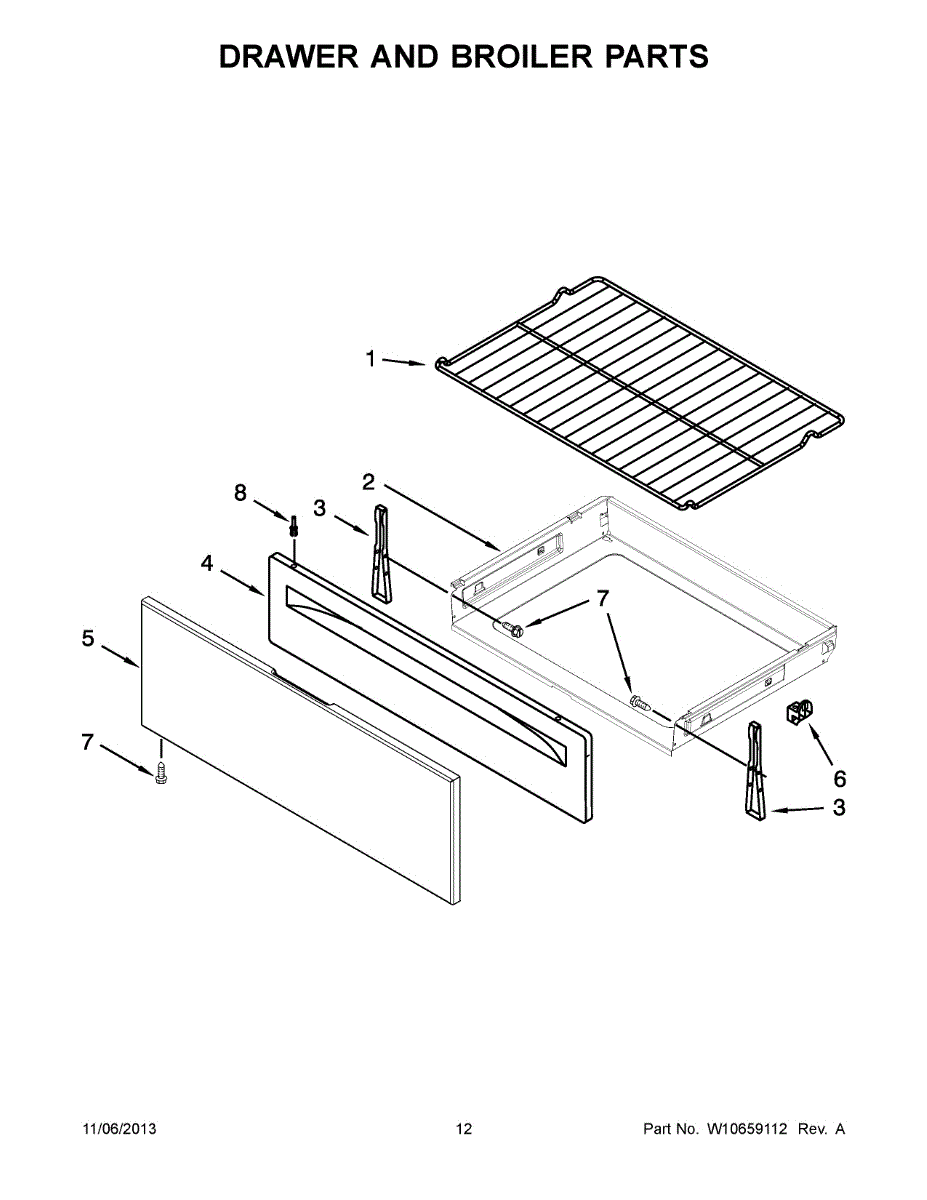 DRAWER AND BROILER PARTS

1

8

3

2

4

7

5

7

6

3

11/06/2013

12

Part No. W10659112 Rev. A