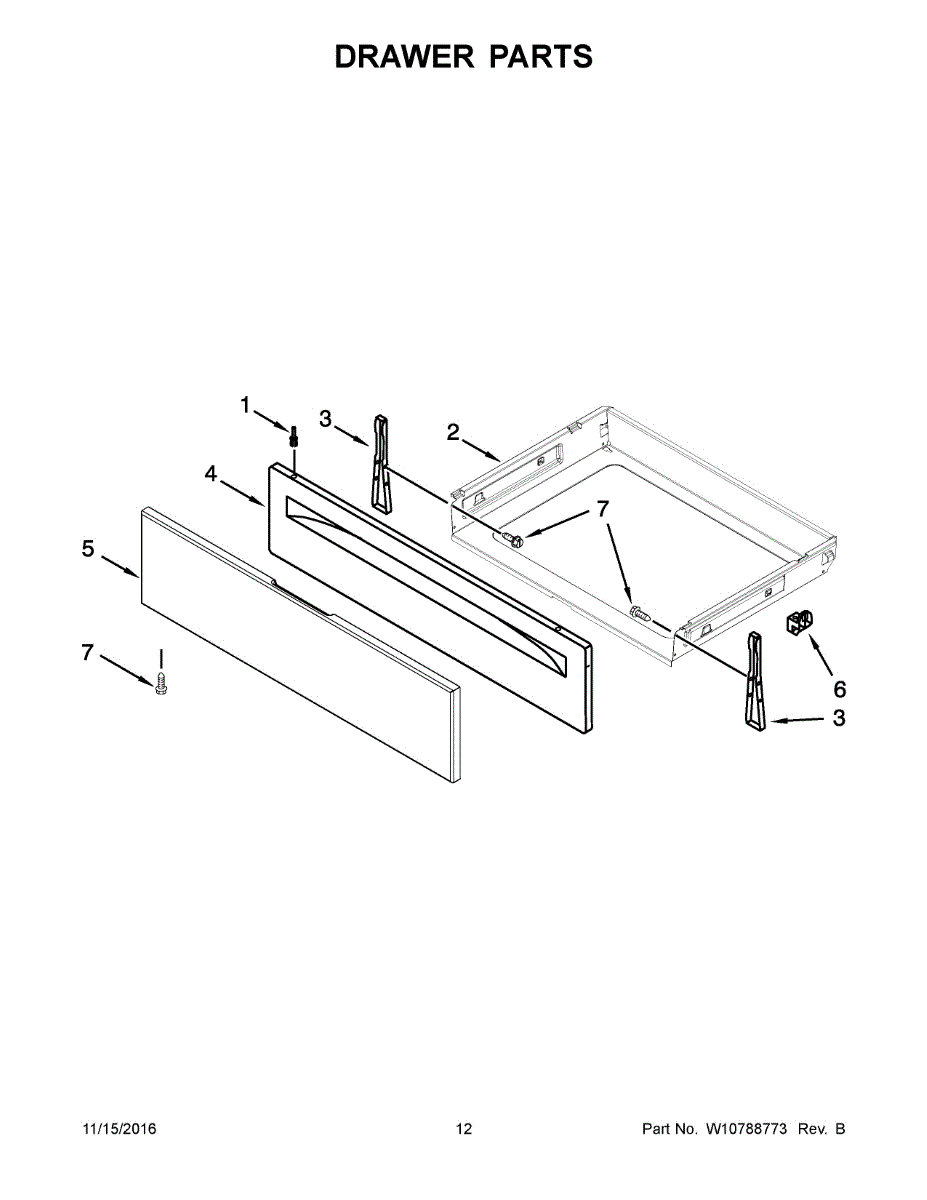 DRAWER PARTS

1
3
2
4
7
5
7
6
3

11/15/2016
12
Part No. W10788773 Rev. B