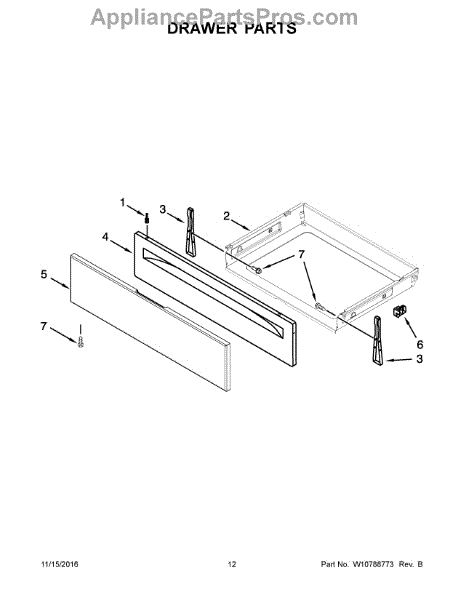 AppliancePartsPros.com
DRAWER PARTS

1
3
2
4
7
5
7
6
3

11/15/2016
12
Part No. W10788773 Rev. B