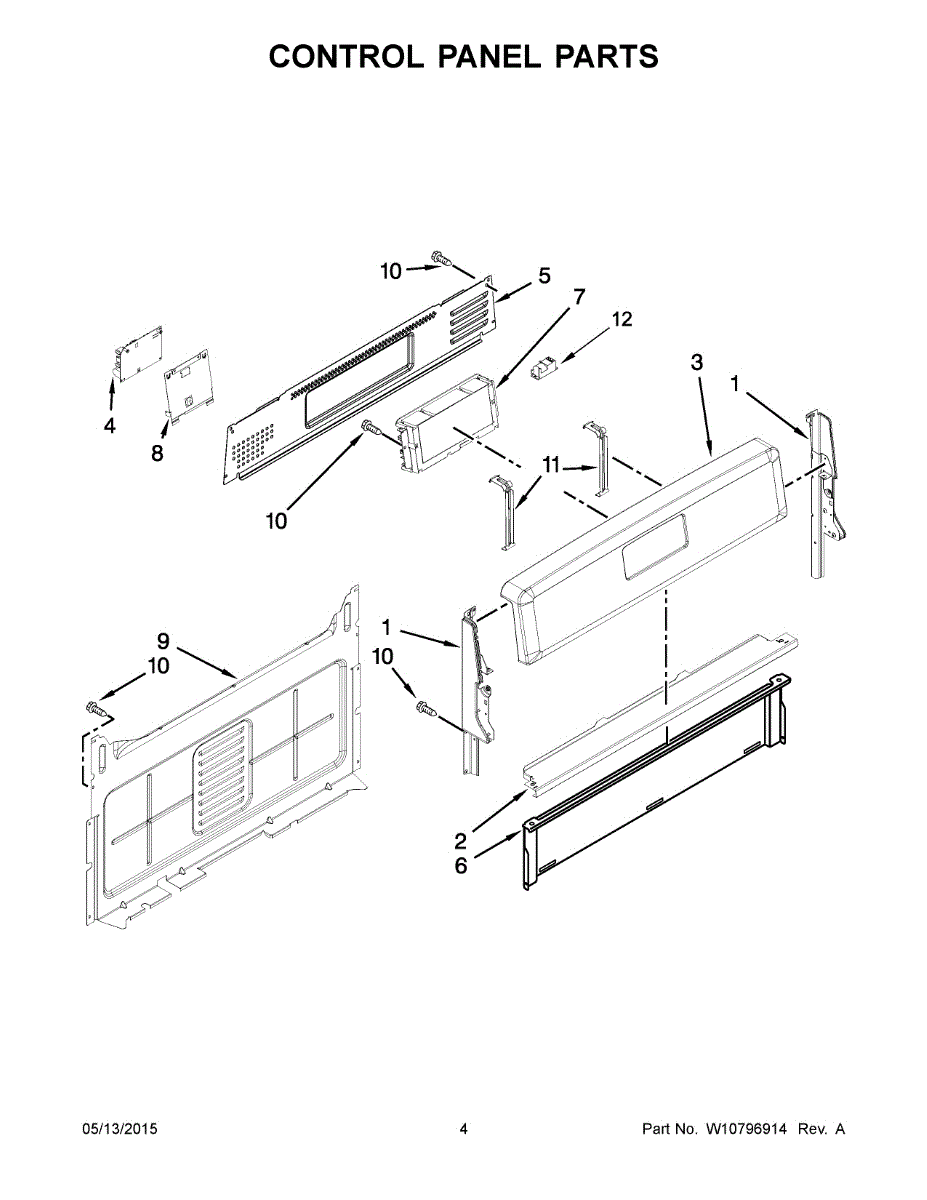 CONTROL PANEL PARTS

10
5
7
12
3
1
4
8
10
11
9
10
1
10
2
6

05/13/2015

4

Part No. W10796914 Rev. A