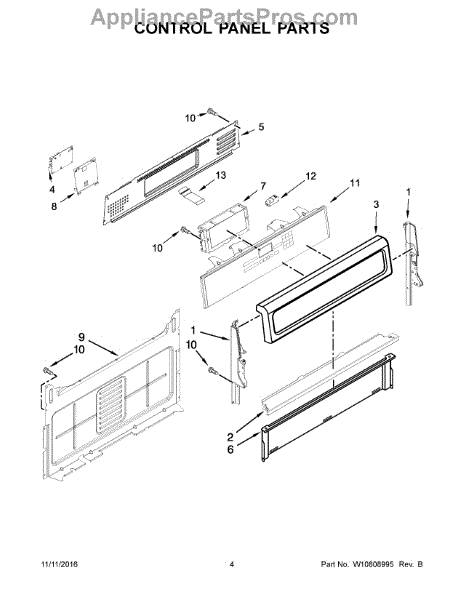 AppliancePartsPros.com
CONTROL PANEL PARTS

10
5
4
8
13
7
12
11
1
3
10
9
10
1
10
2
6

11/11/2016
4
Part No. W10808995 Rev. B