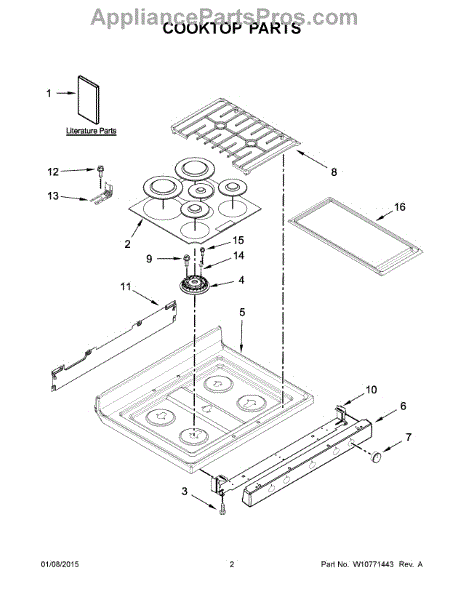 AppliancePartsPros.com
COOKTOP PARTS

1
Literature Parts
8
12
13
16
2
15
9
14
4
11
5
10
6
7
3

01/08/2015
2
Part No. W10771443 Rev. A