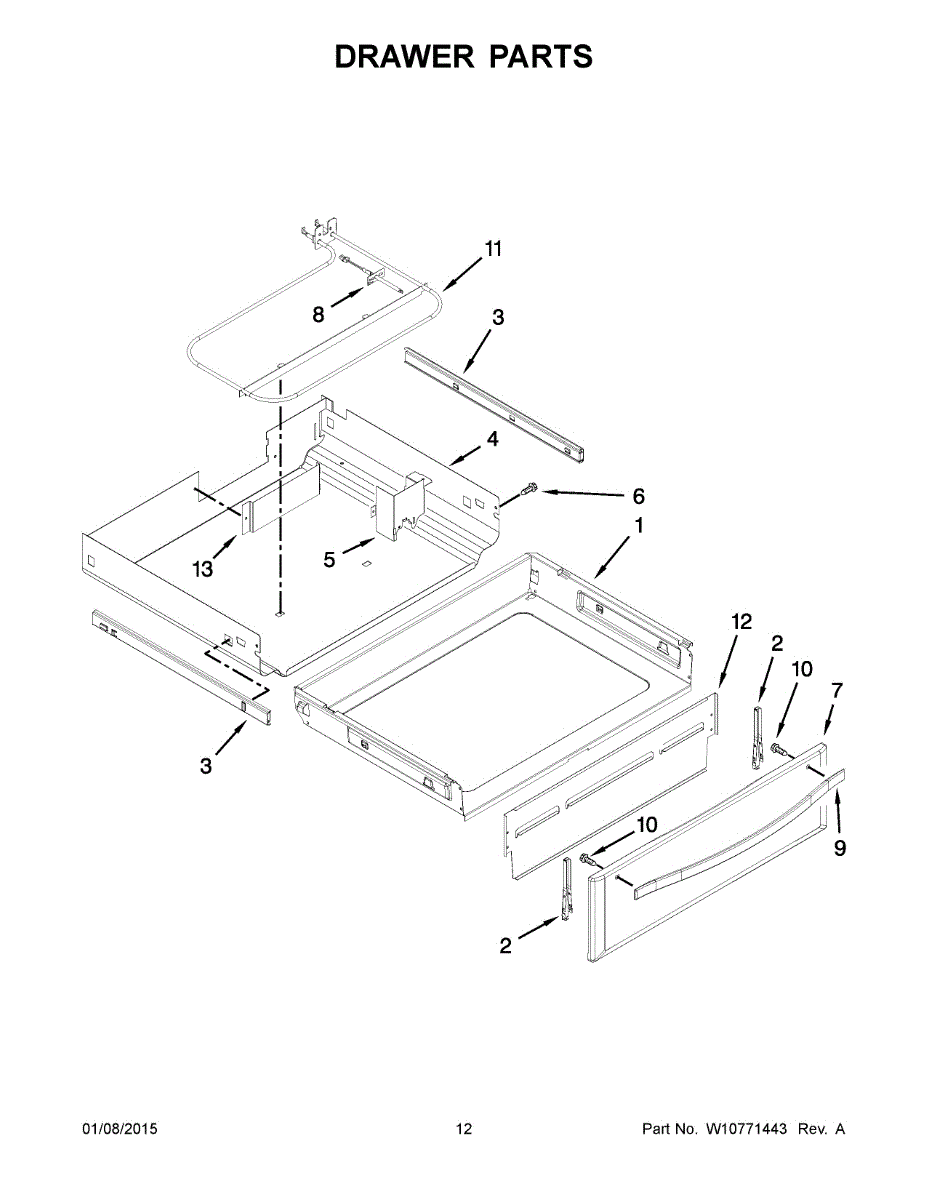 DRAWER PARTS

11
8
3
4
6
1
13
5
12
2
10
7
3
10
9
2

01/08/2015
12
Part No. W10771443 Rev. A