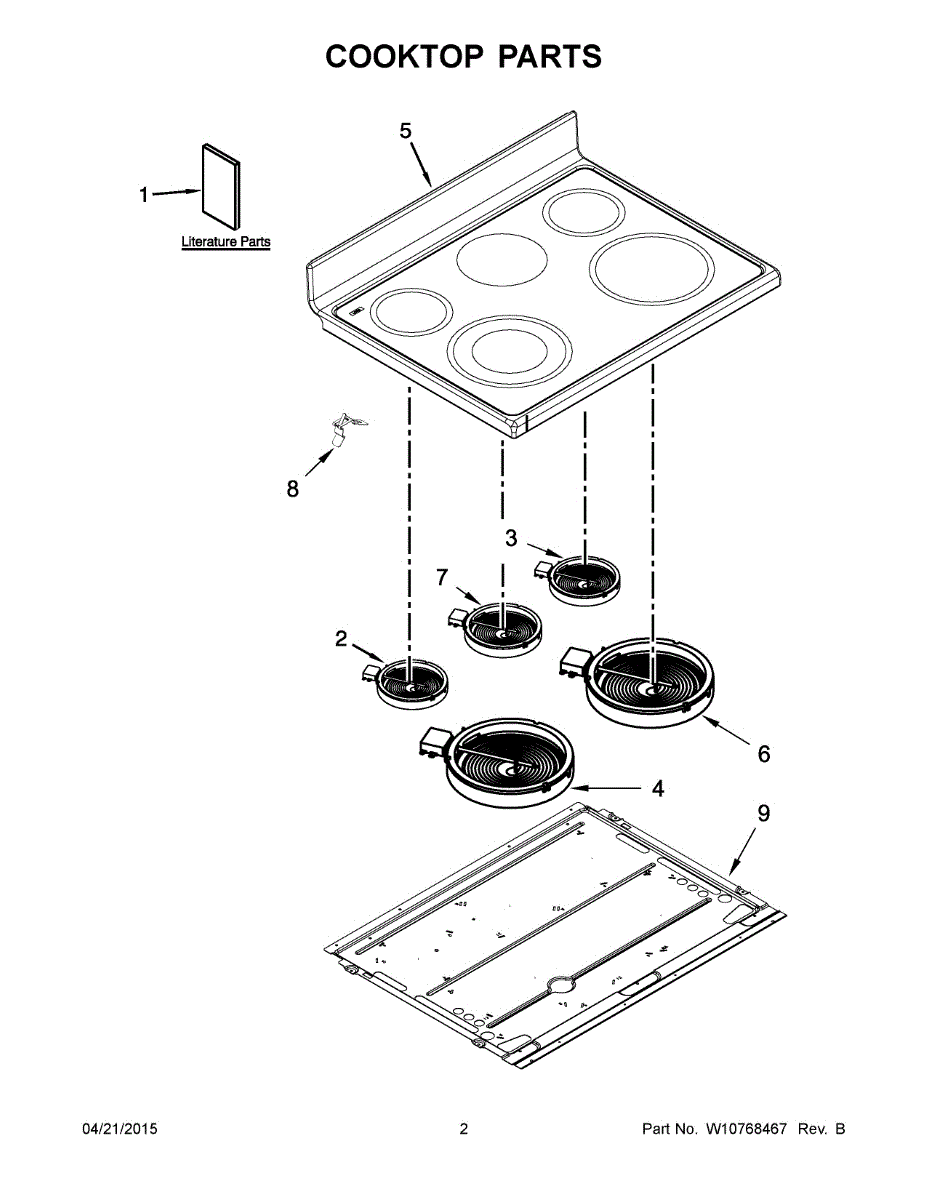 COOKTOP PARTS

5

1

Literature Parts

8

3

7

2

6

4

9

04/21/2015

2

Part No. W10768467 Rev. B