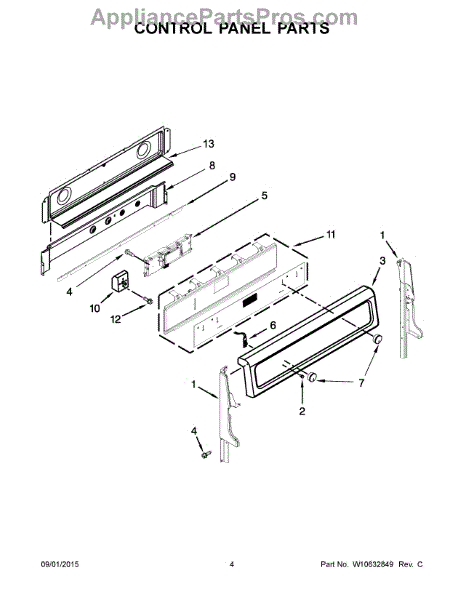 AppliancePartsPros.com
CONTROL PANEL PARTS

13
8
9
5
11
1
3
4
10
12
6
7
1
2
4

09/01/2015
4
Part No. W10632849 Rev. C