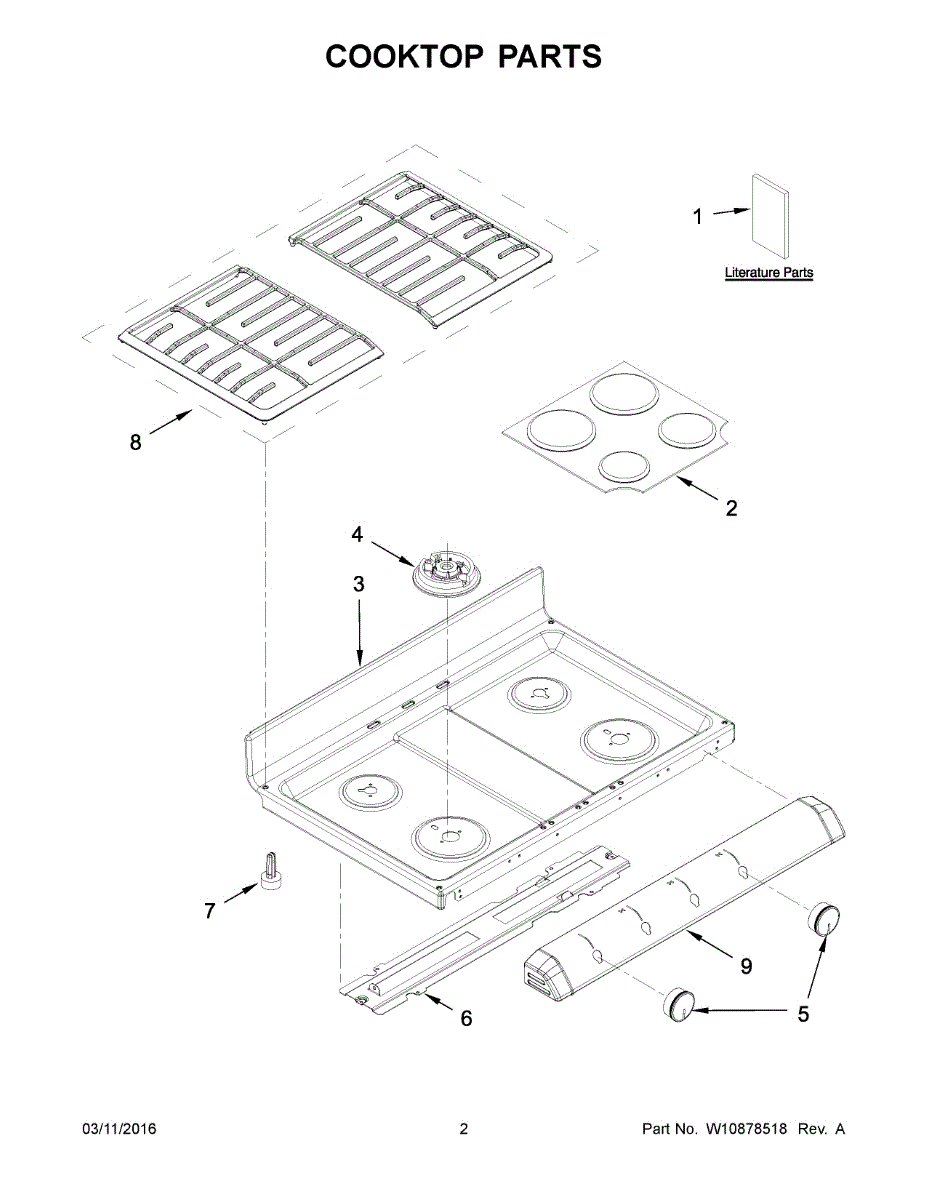 COOKTOP PARTS

1

Literature Parts

8

2

4

3

7

9

6

5

03/11/2016

2

Part No. W10878518 Rev. A