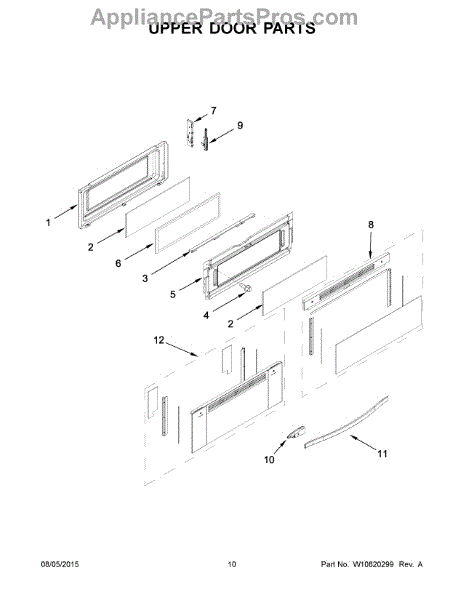 AppliancePartsPros.com
UPPER DOOR PARTS

7
9
1
2
6
3
5
4
2
8
12
10
11

08/05/2015
10
Part No. W10820299 Rev. A