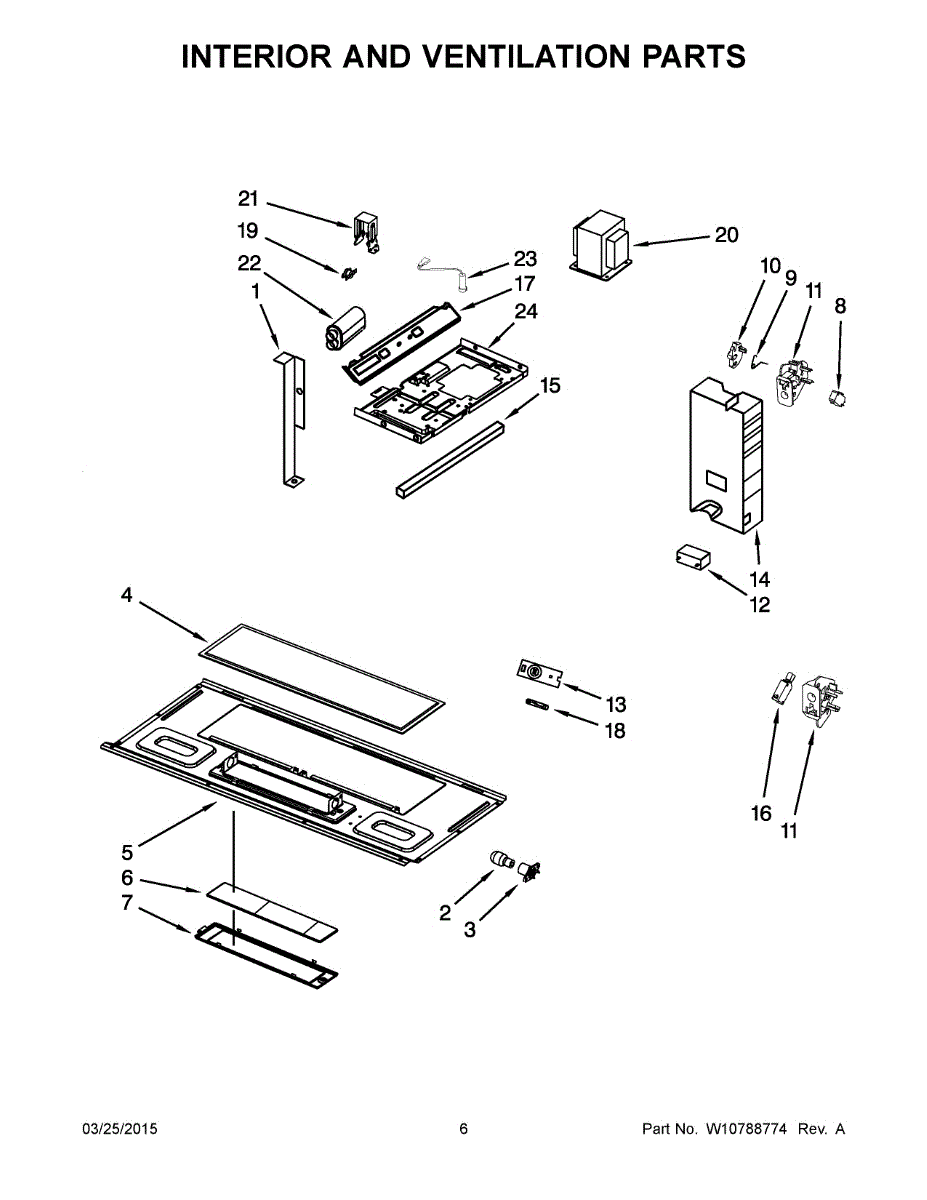 INTERIOR AND VENTILATION PARTS

21
19
22
1
23
17
24
15
20
10
9
11
8
14
12
4
13
18
16
11
5
6
7
2
3

03/25/2015
6
Part No. W10788774 Rev. A