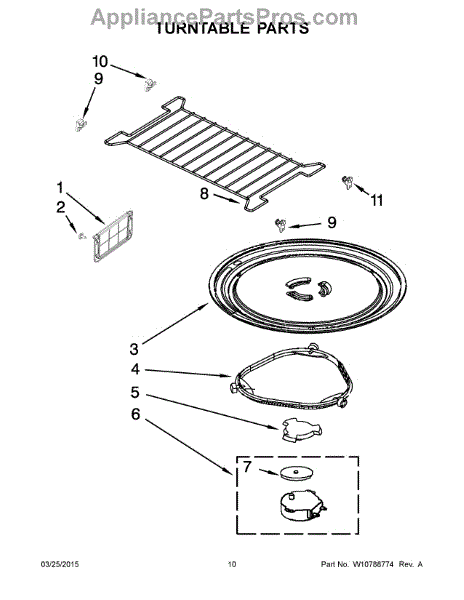 AppliancePartsPros.com
TURNTABLE PARTS

10
9
1
2
8
11
9
3
4
5
6
7

03/25/2015
10
Part No. W10788774 Rev. A