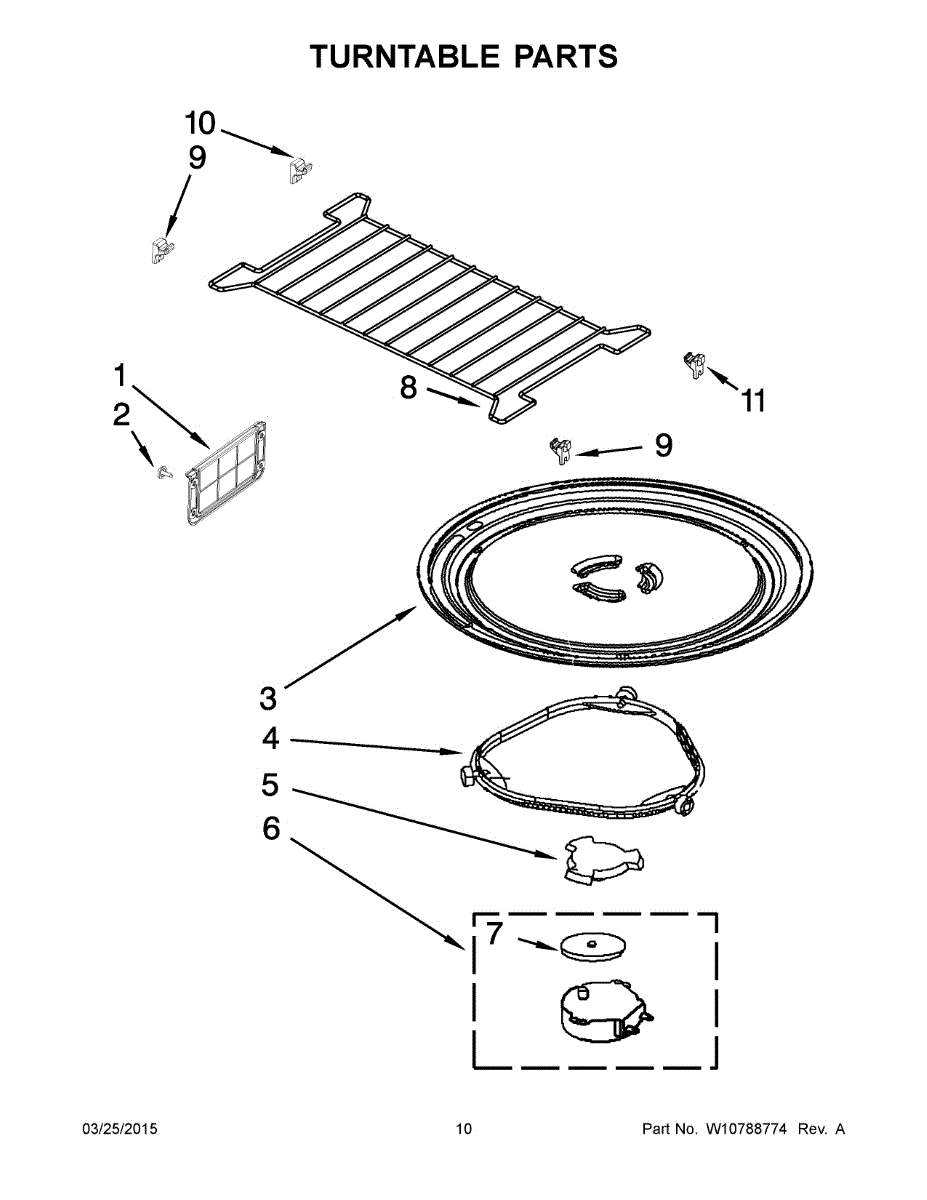 TURNTABLE PARTS

10
9
1
2
8
11
9
3
4
5
6
7

03/25/2015
10
Part No. W10788774 Rev. A