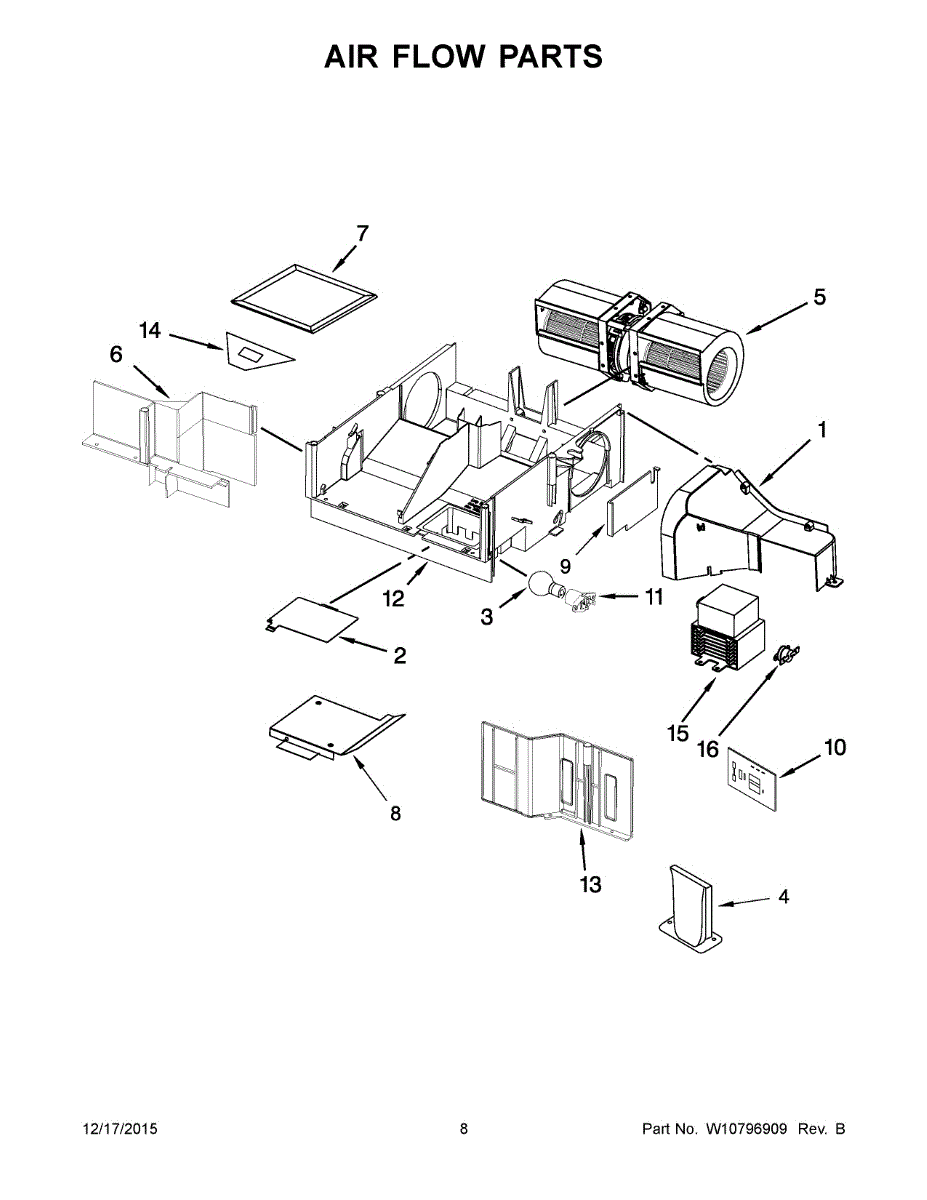 AIR FLOW PARTS

7

5

14

6

1

9

12

3

11

2

15

16

10

8

13

4

12/17/2015

8

Part No. W10796909 Rev. B