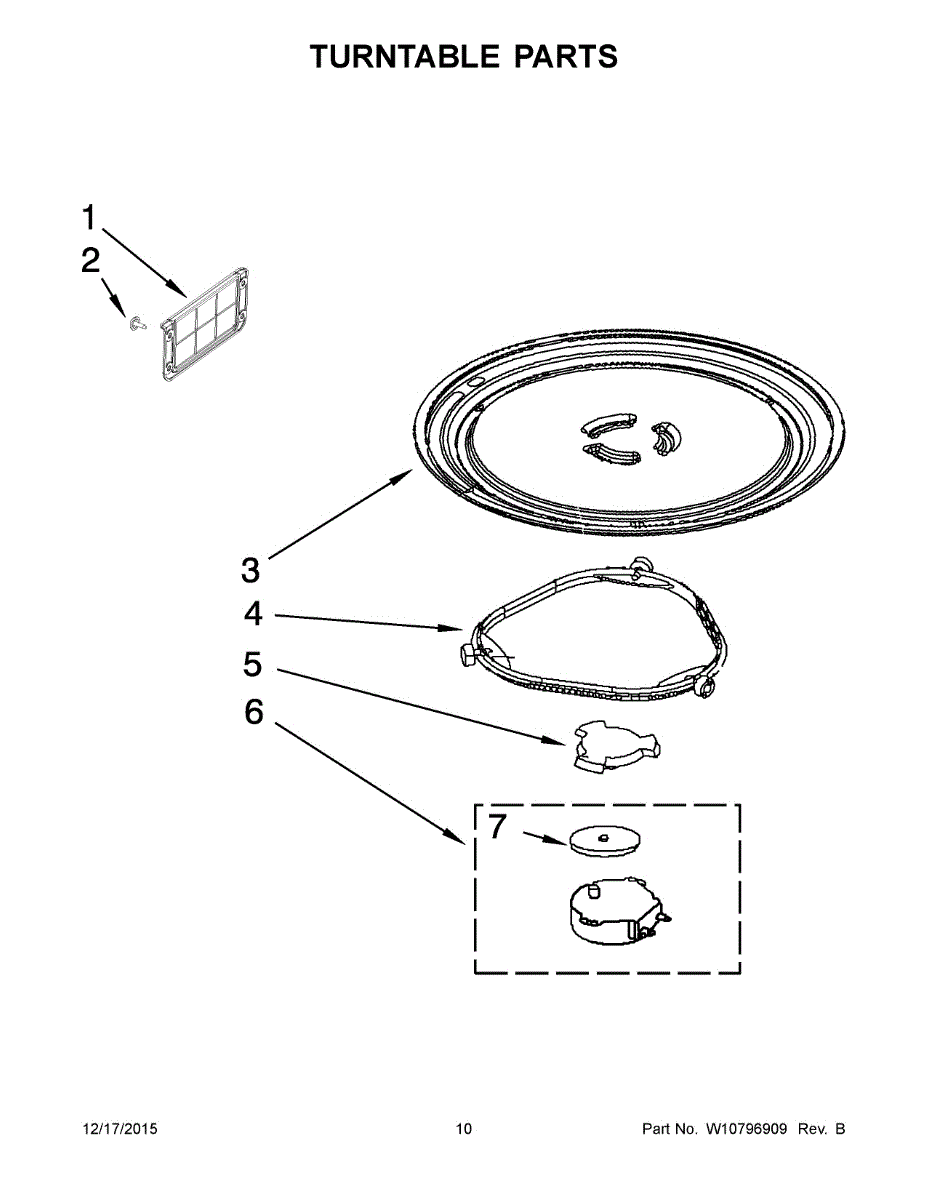 TURNTABLE PARTS

1
2
3
4
5
6
7

12/17/2015 10 Part No. W10796909 Rev. B