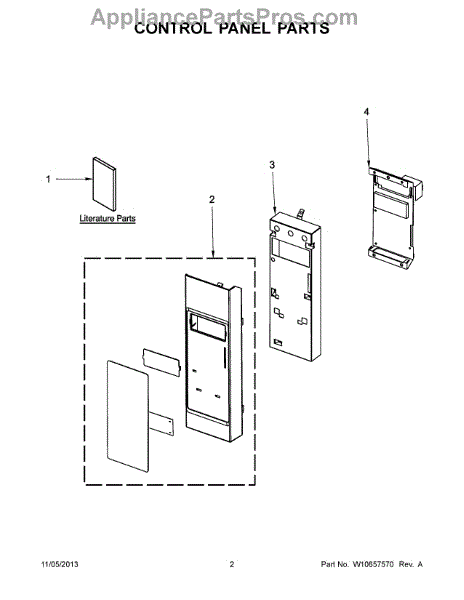 AppliancePartsPros.com
CONTROL PANEL PARTS

4

3

1

2

Literature Parts

11/05/2013

2

Part No. W10657570 Rev. A