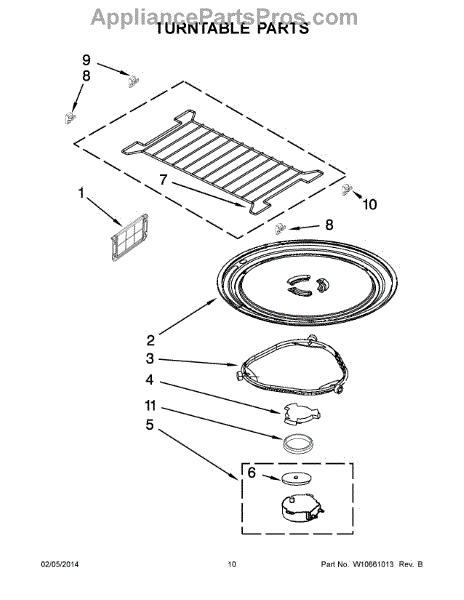 AppliancePartsPros.com
TURNTABLE PARTS

9
8
7
1
10
8
2
3
4
11
5
6

02/05/2014
10
Part No. W10661013 Rev. B