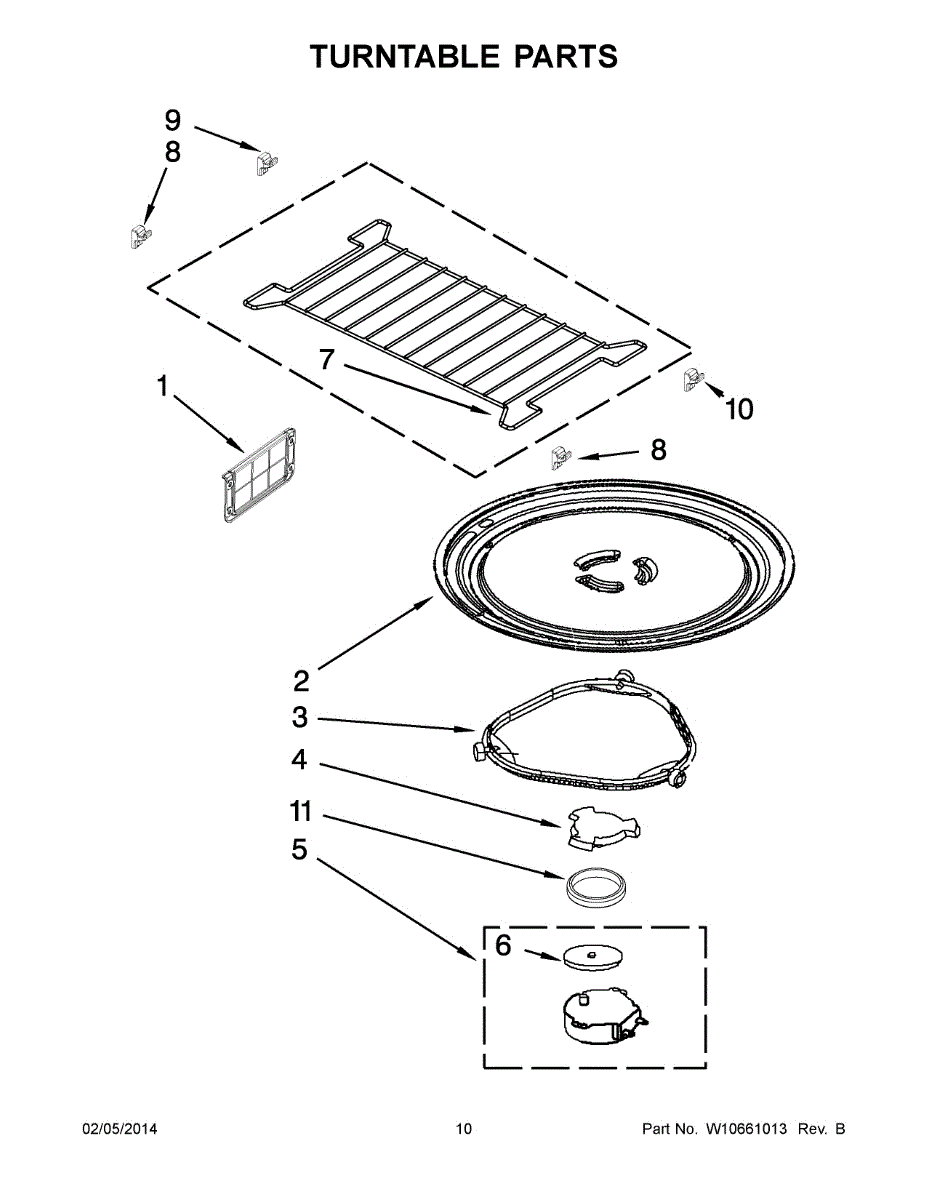 TURNTABLE PARTS

9
8
7
1
10
8
2
3
4
11
5
6

02/05/2014

10

Part No. W10661013 Rev. B