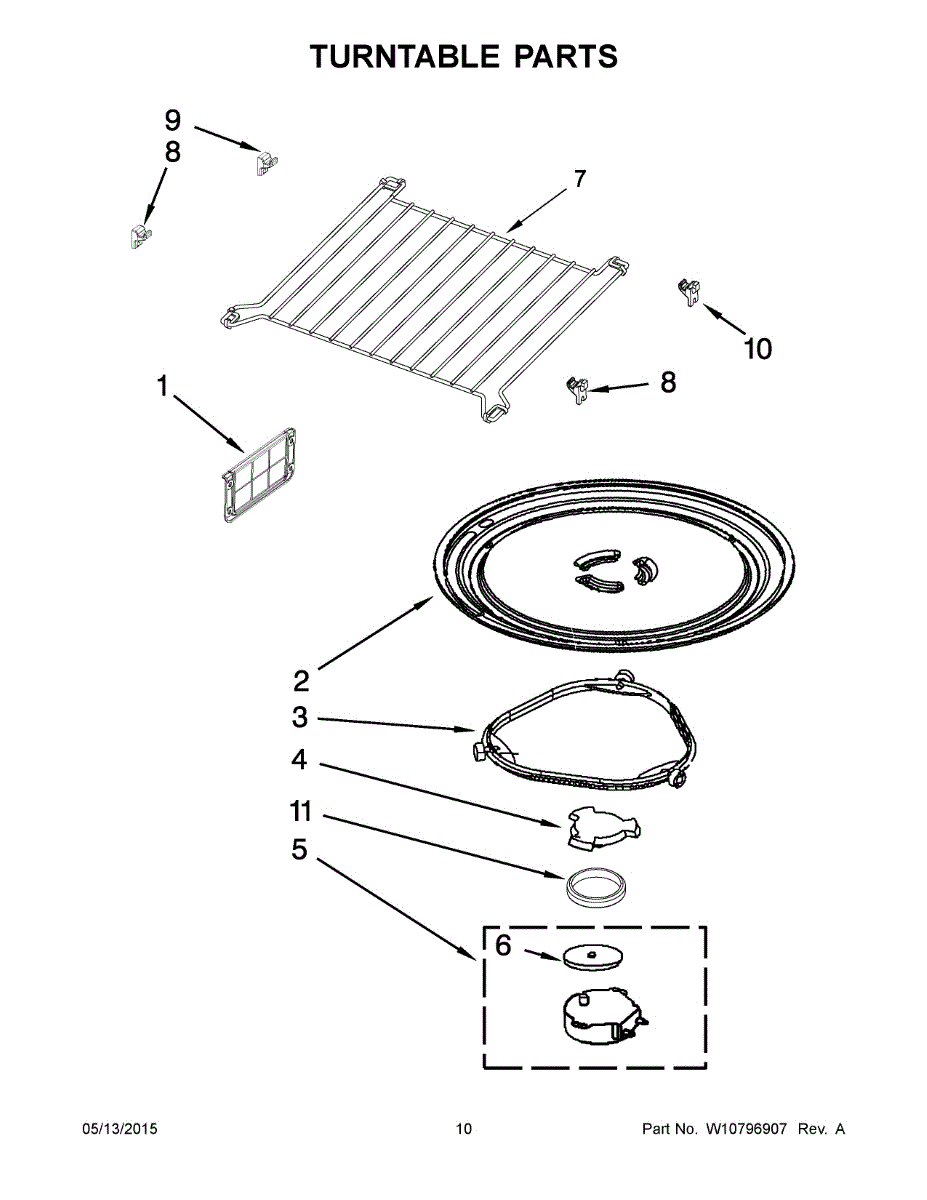 TURNTABLE PARTS

9
8
7
10
8
1
2
3
4
11
5
6

05/13/2015
10
Part No. W10796907 Rev. A