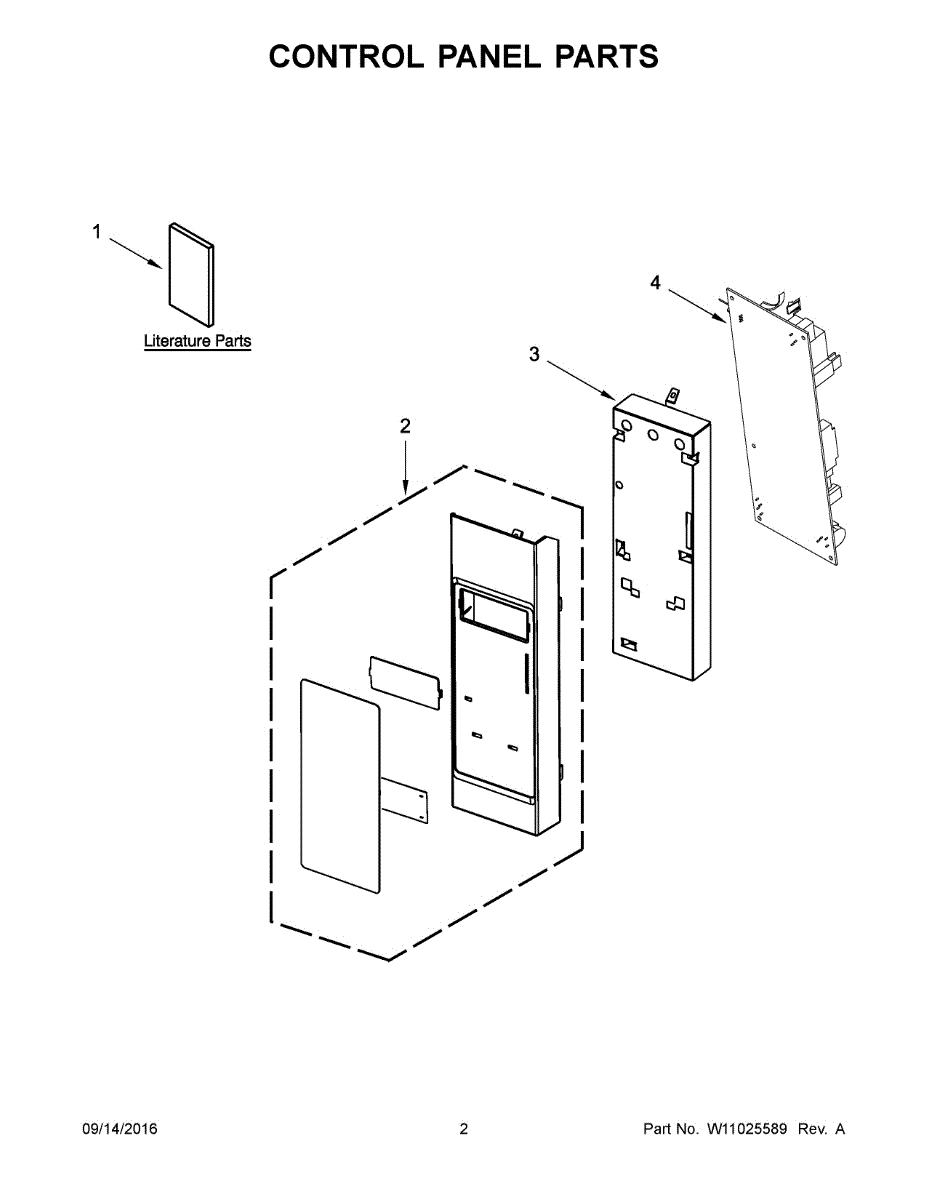 CONTROL PANEL PARTS

1

Literature Parts

4

3

2

09/14/2016

2

Part No. W11025589 Rev. A