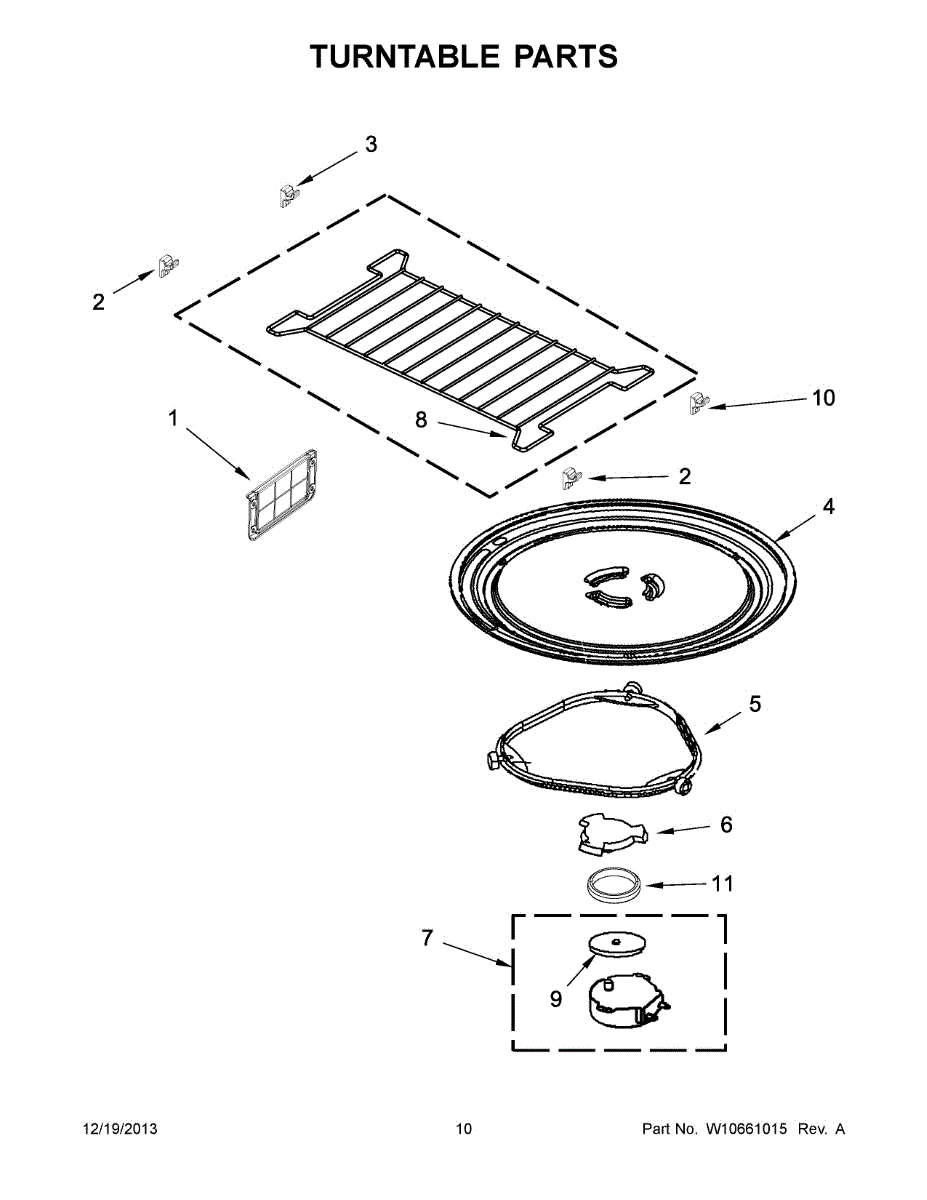 TURNTABLE PARTS

3

2

10

1

8

2

4

5

6

11

7

9

12/19/2013 10 Part No. W10661015 Rev. A