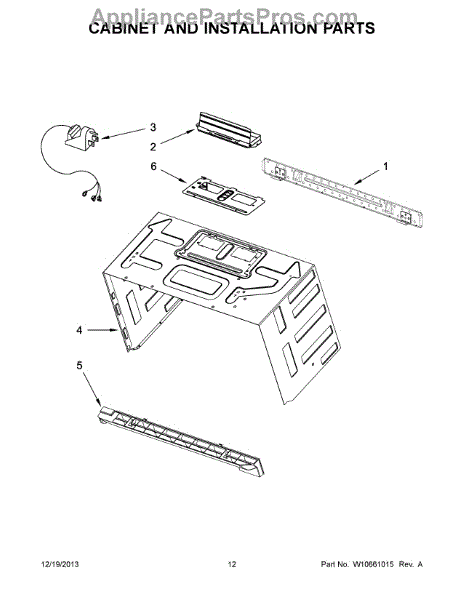 AppliancePartsPros.com
CABINET AND INSTALLATION PARTS

3
2
6
1
4
5

12/19/2013
12
Part No. W10661015 Rev. A