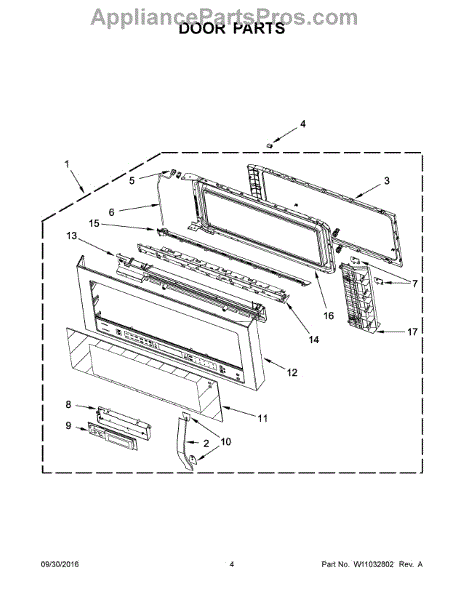 AppliancePartsPros.com
DOOR PARTS

4
1
5
3
6
15
13
7
16
14
17
12
8
11
9
10
2

09/30/2016 4 Part No. W11032802 Rev. A