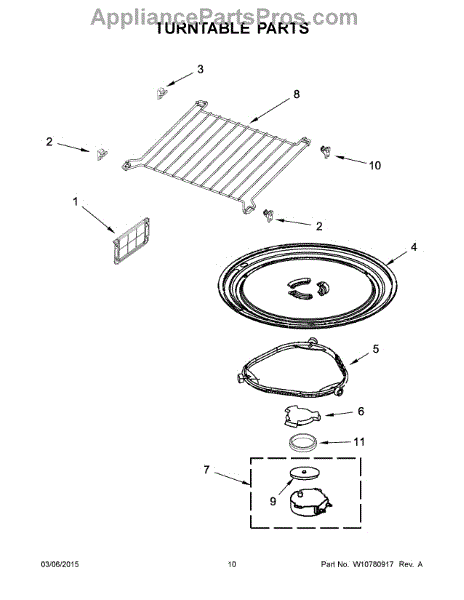 AppliancePartsPros.com
TURNTABLE PARTS

3
8
2
10
1
2
4
5
6
11
7
9

03/06/2015
10
Part No. W10780917 Rev. A