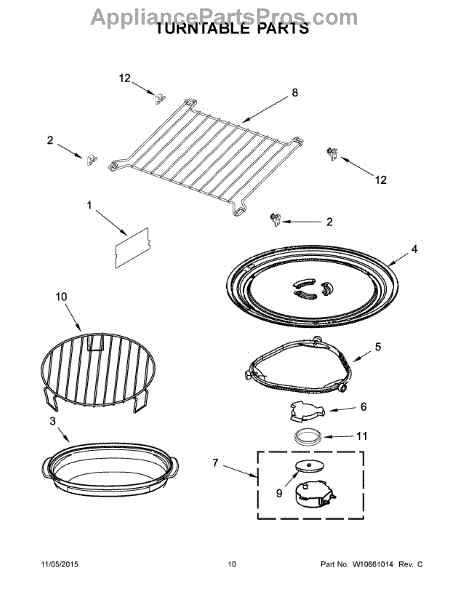 AppliancePartsPros.com
TURNTABLE PARTS

12
8
2
12
1
2
4
10
5
6
3
11
7
9

11/05/2015
10
Part No. W10661014 Rev. C