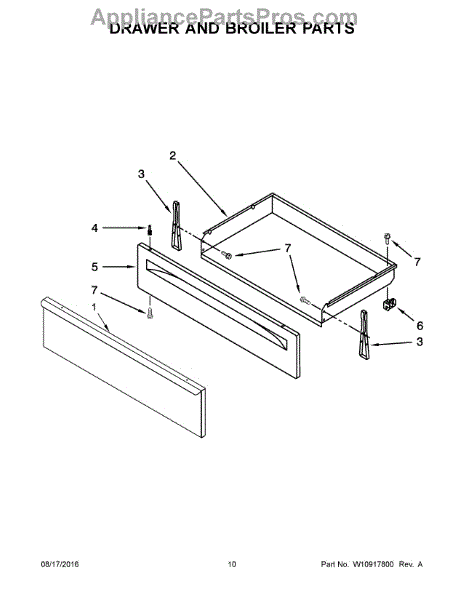 AppliancePartsPros.com
DRAWER AND BROILER PARTS

2
3
4
7
7
5
7
1
6
3

08/17/2016
10
Part No. W10917800 Rev. A