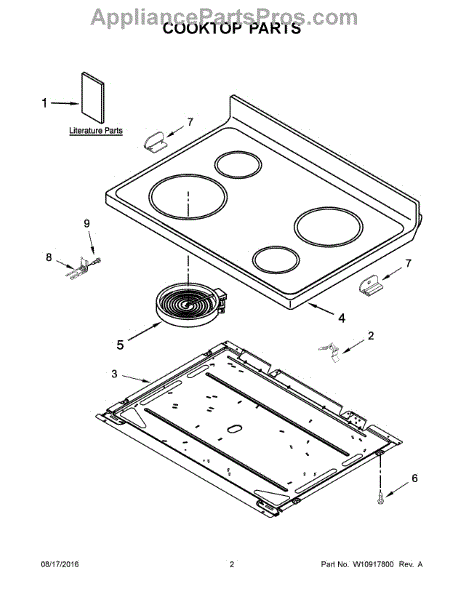 AppliancePartsPros.com
COOKTOP PARTS

1
Literature Parts
7
9
8
7
4
5
2
3
6

08/17/2016
2
Part No. W10917800 Rev. A