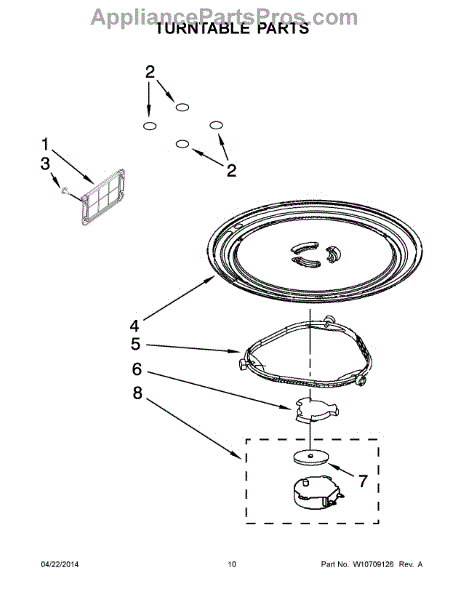 AppliancePartsPros.com
TURNTABLE PARTS

2

1

3

2

4

5

6

8

7

04/22/2014

10

Part No. W10709126 Rev. A