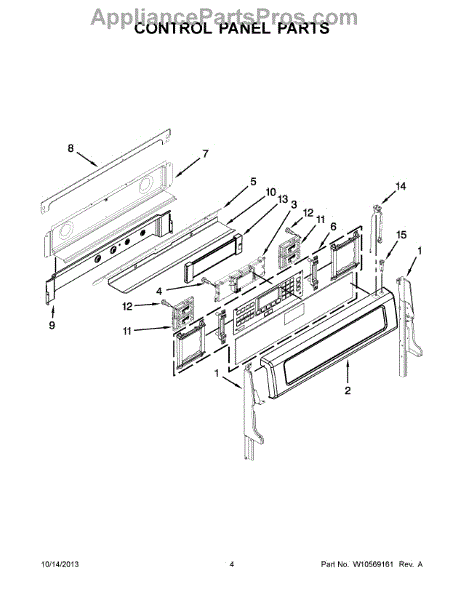 AppliancePartsPros.com
CONTROL PANEL PARTS

8
7
5
10
13
3
12
11
6
14
15
1
4
12
11
9
1
2

10/14/2013
4
Part No. W10569161 Rev. A