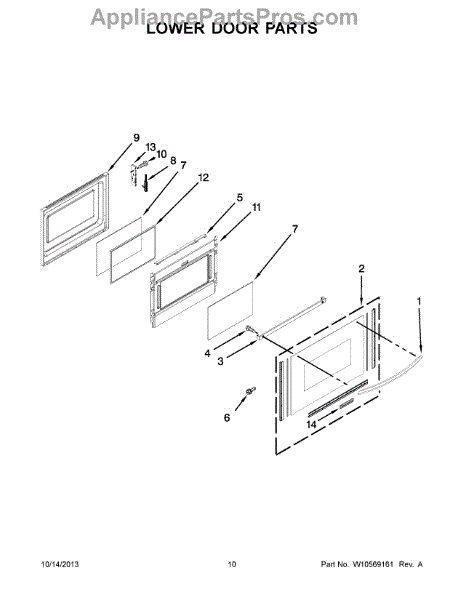 AppliancePartsPros.com
LOWER DOOR PARTS

9
13
10
8
7
12
5
11
7
2
1
4
3
6
14

10/14/2013
10
Part No. W10569161 Rev. A