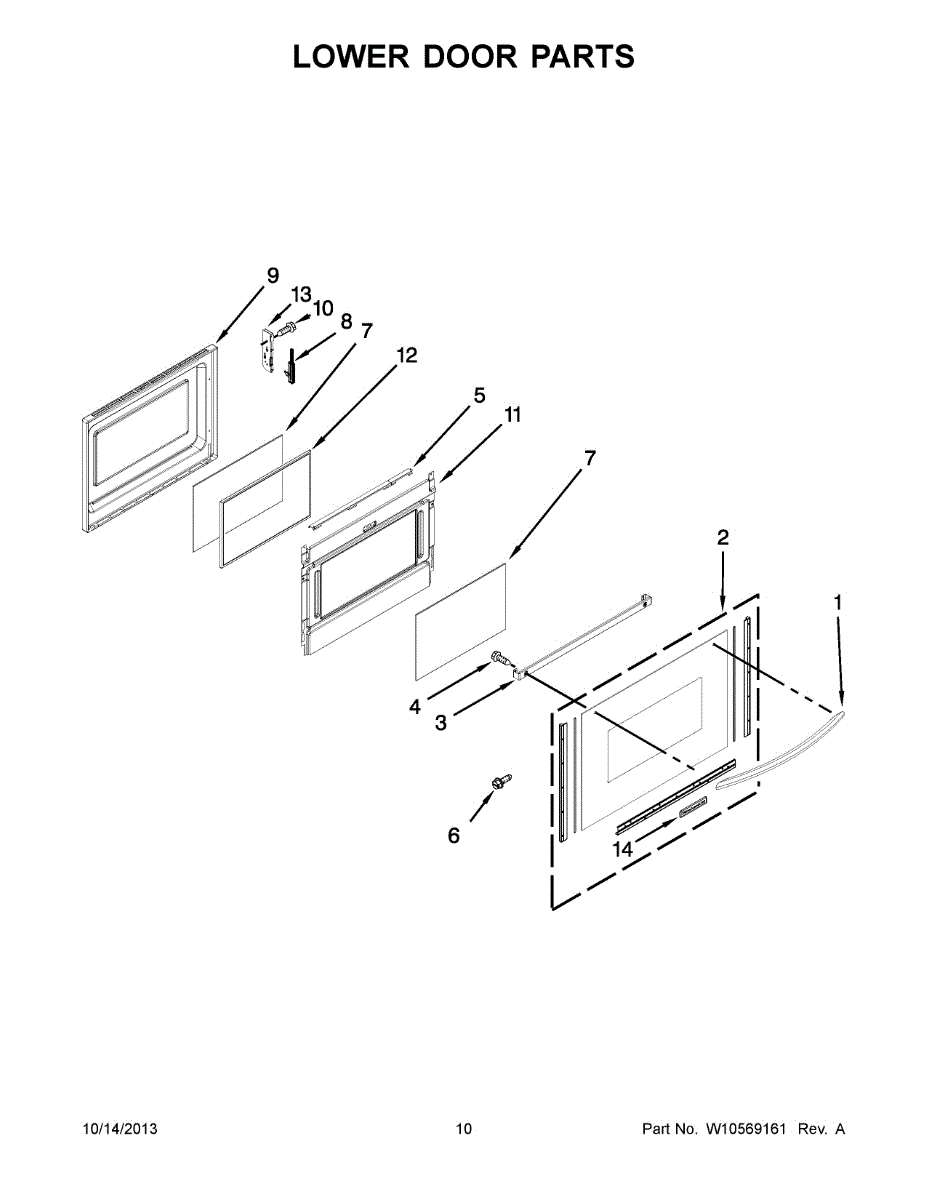 LOWER DOOR PARTS

9
13
10
8
7
12
5
11
7
2
1
4
3
6
14

10/14/2013 10 Part No. W10569161 Rev. A