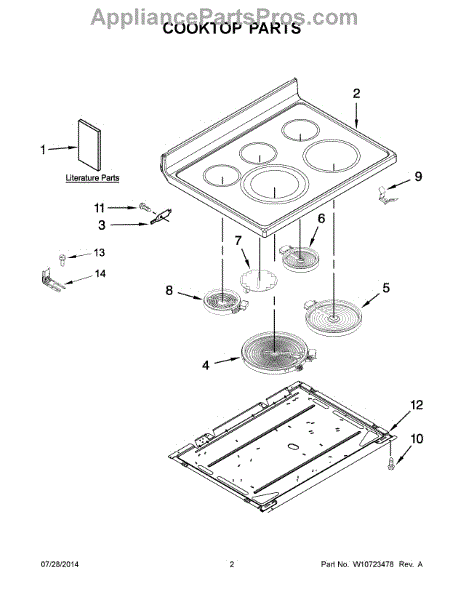 AppliancePartsPros.com
COOKTOP PARTS

2

1

Literature Parts

9

11

3

6

7

13

14

8

5

4

12

10

07/28/2014

2

Part No. W10723478 Rev. A