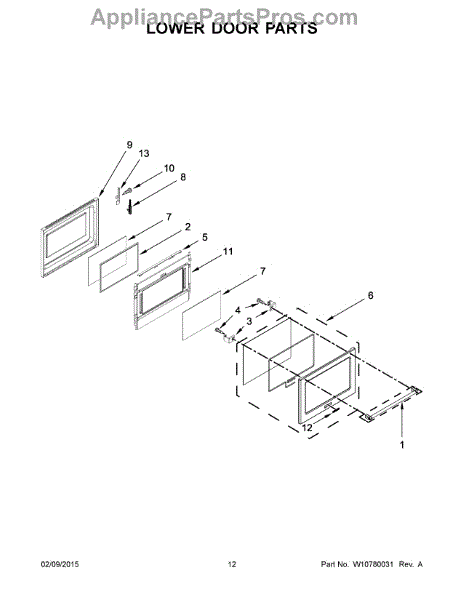 AppliancePartsPros.com
LOWER DOOR PARTS

9
13
10
8
7
2
5
11
7
6
4
3
12
1

02/09/2015
12
Part No. W10780031 Rev. A