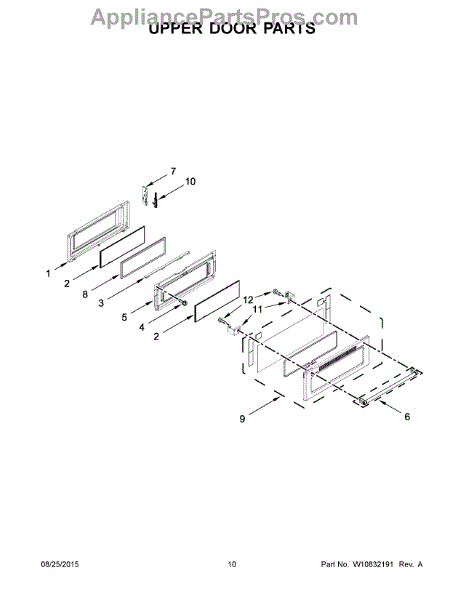 AppliancePartsPros.com
UPPER DOOR PARTS

7
10
1
2
8
3
5
4
2
12
11
9
6

08/25/2015 10 Part No. W10832191 Rev. A