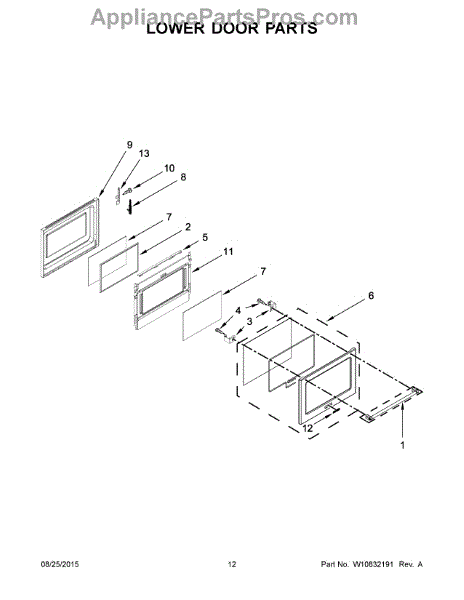 AppliancePartsPros.com
LOWER DOOR PARTS

9
13
10
8
7
2
5
11
7
6
4
3
12
1

08/25/2015
12
Part No. W10832191 Rev. A