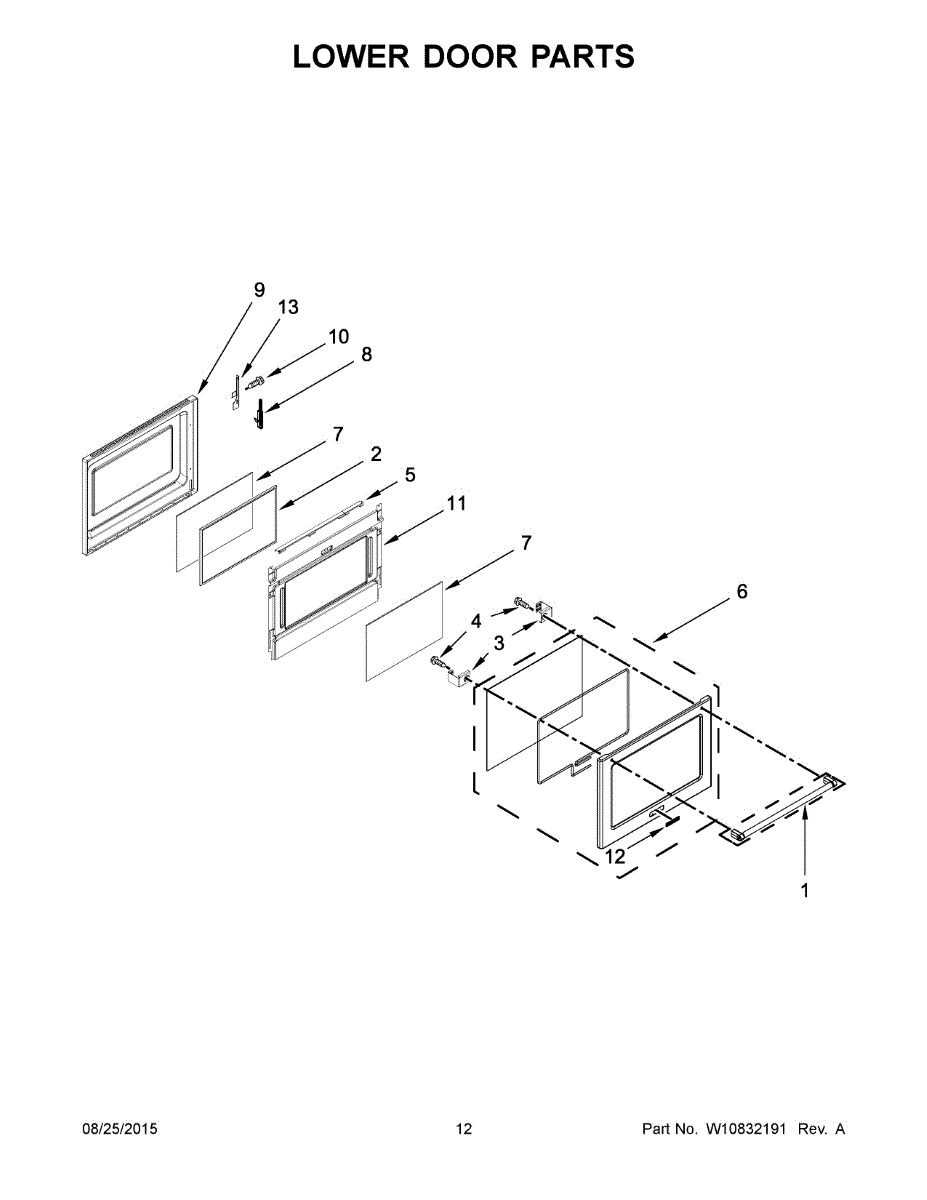 LOWER DOOR PARTS

9
13
10
8
7
2
5
11
7
6
4
3
12
1

08/25/2015

12

Part No. W10832191 Rev. A