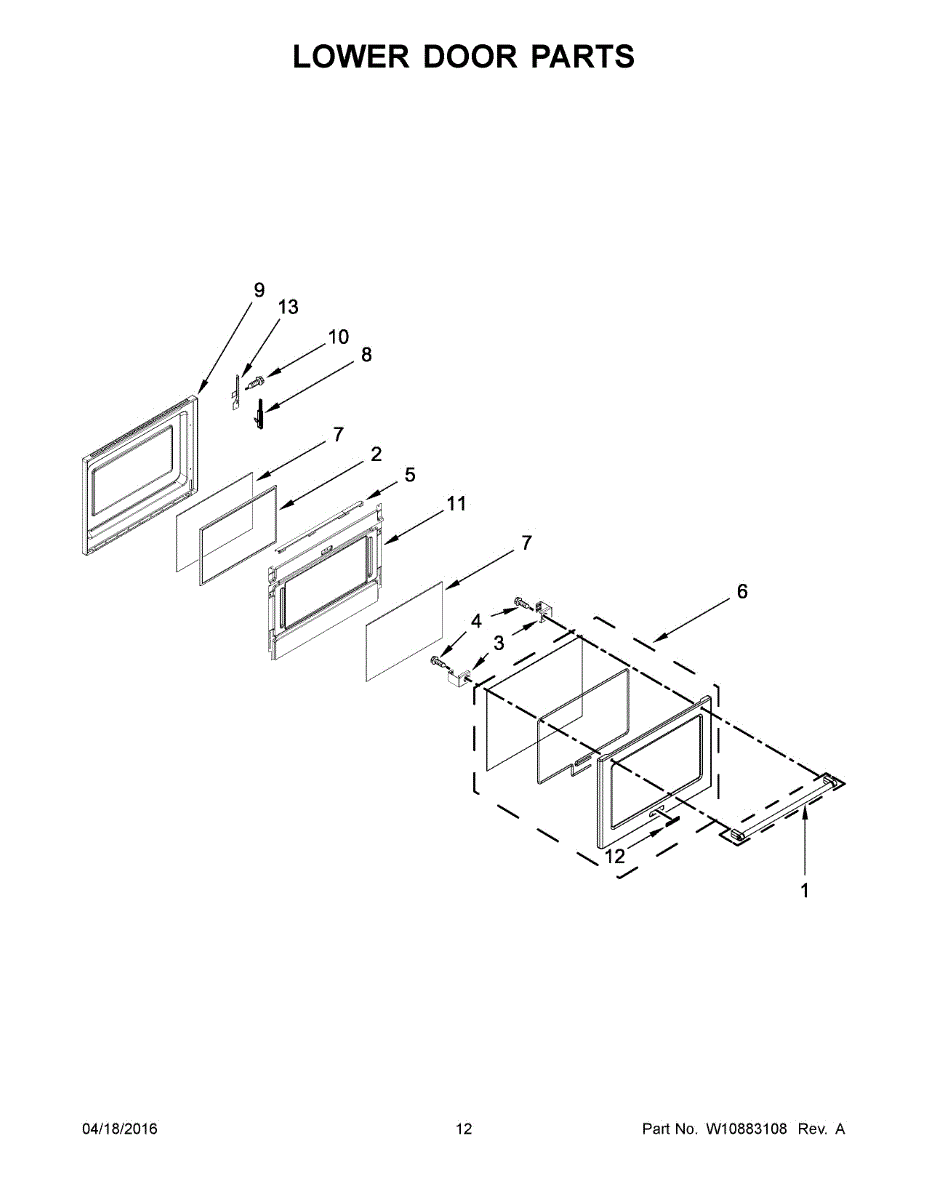 LOWER DOOR PARTS

9
13
10
8
7
2
5
11
7
6
4
3
12
1

04/18/2016
12
Part No. W10883108 Rev. A