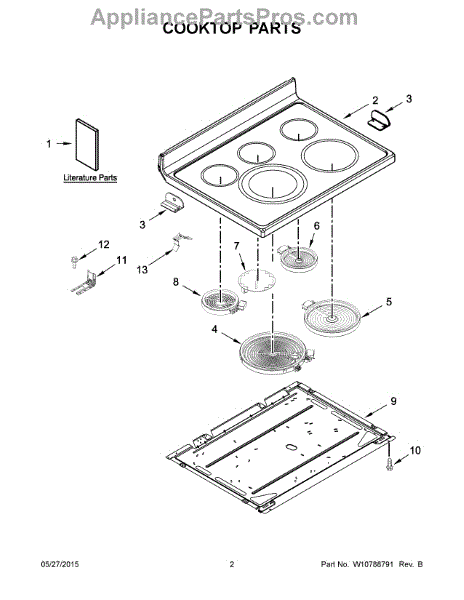 AppliancePartsPros.com
COOKTOP PARTS

1
Literature Parts
2
3
3
12
11
13
7
6
8
5
4
9
10

05/27/2015 2 Part No. W10788791 Rev. B