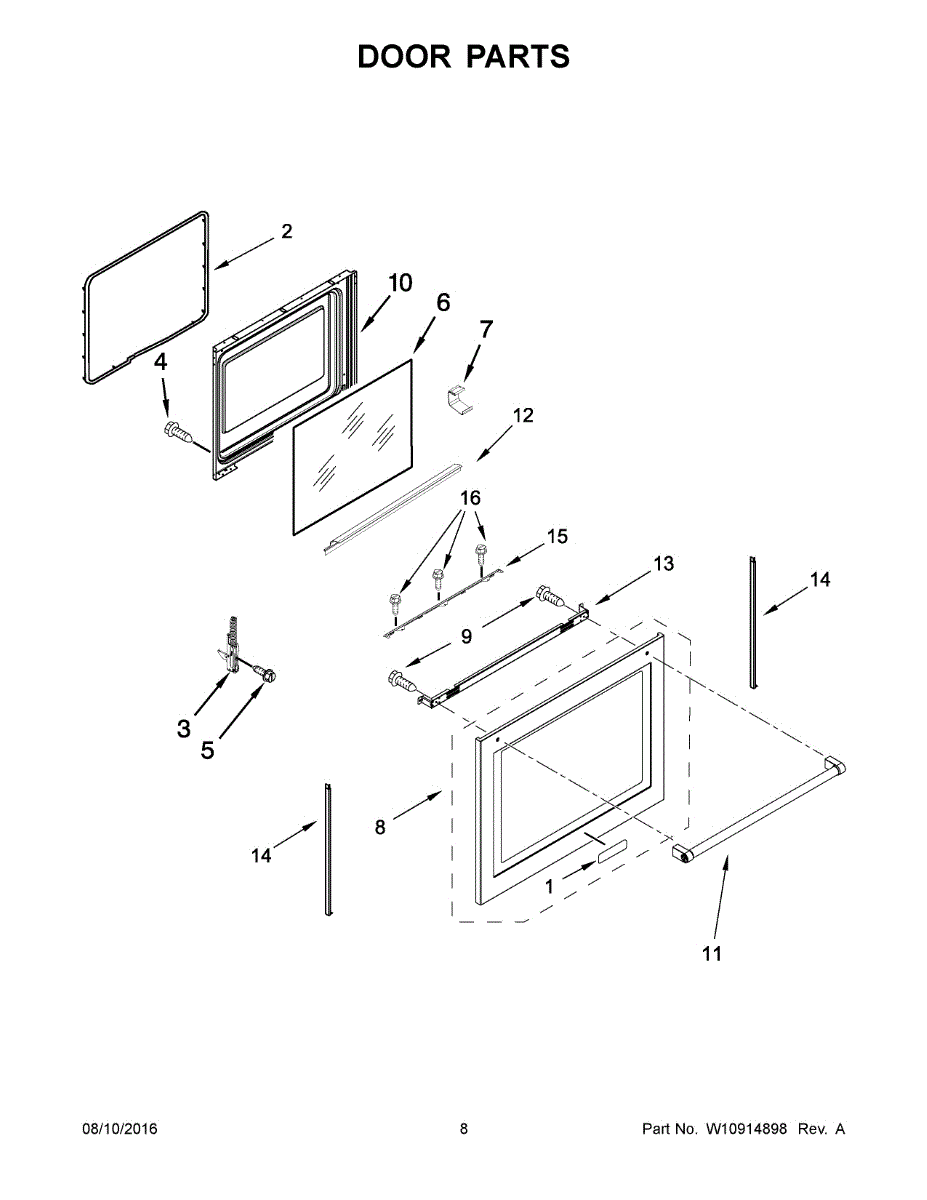 DOOR PARTS

2

10

6

7

4

12

16

15

13

14

9

3

5

8

14

1

11

08/10/2016

8

Part No. W10914898 Rev. A