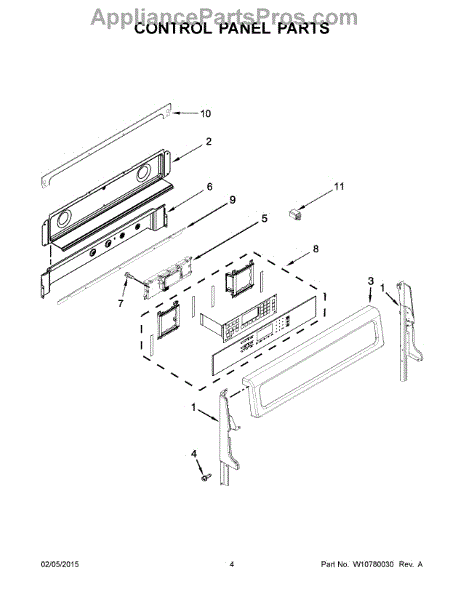 AppliancePartsPros.com
CONTROL PANEL PARTS

10
2
6
9
11
5
8
7
3
1
1
4

02/05/2015 4 Part No. W10780030 Rev. A