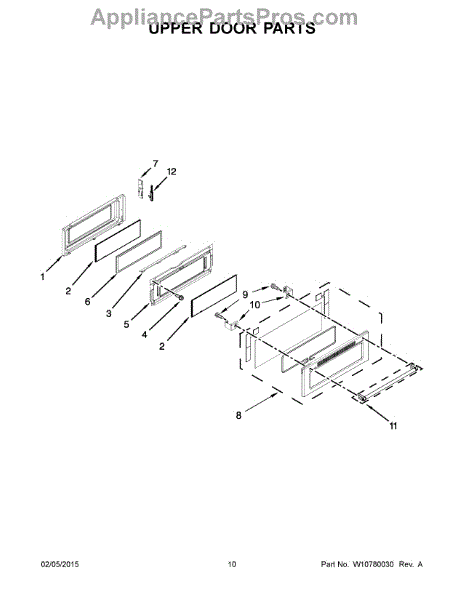 AppliancePartsPros.com

UPPER DOOR PARTS

7
12
1
2
6
3
5
4
2
9
10
8
11

02/05/2015 10 Part No. W10780030 Rev. A