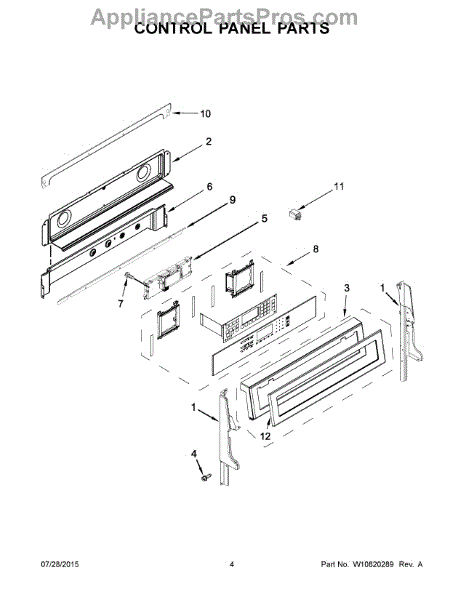 AppliancePartsPros.com
CONTROL PANEL PARTS

10
2
6
9
11
5
8
7
3
1
1
12
4

07/28/2015
4
Part No. W10820289 Rev. A