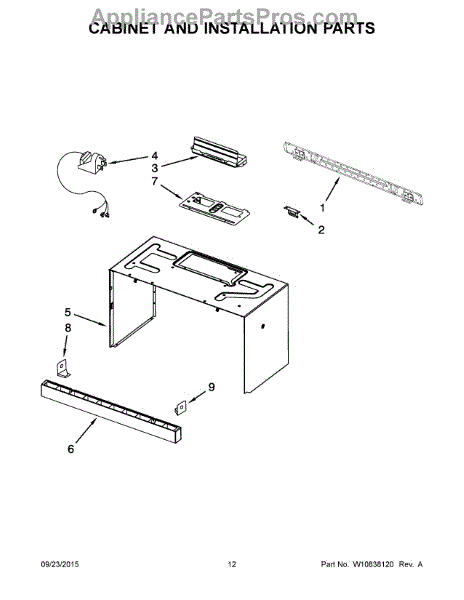 AppliancePartsPros.com
CABINET AND INSTALLATION PARTS

4
3
7
1
2
5
8
9
6

09/23/2015
12
Part No. W10838120 Rev. A