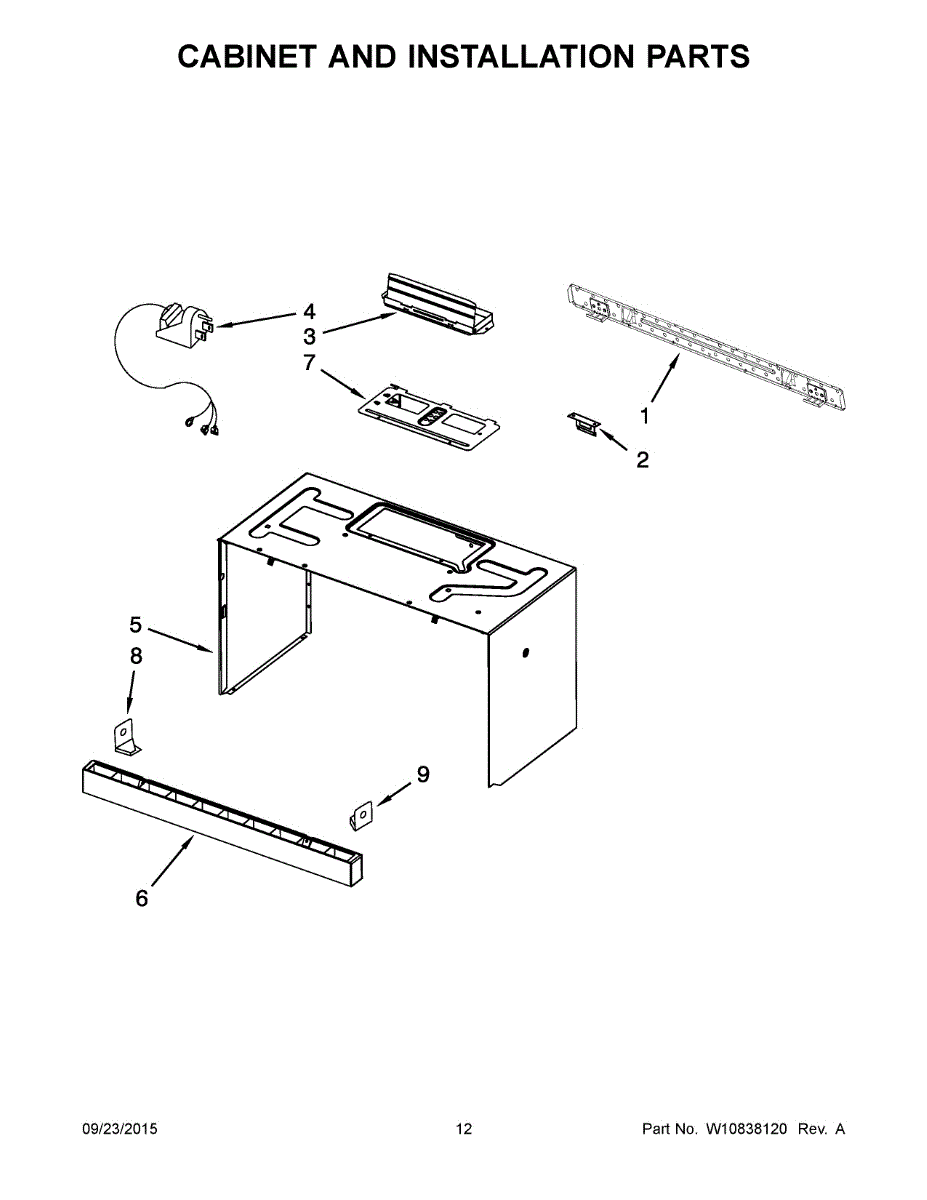 CABINET AND INSTALLATION PARTS

4
3
7
1
2
5
8
9
6

09/23/2015

12

Part No. W10838120 Rev. A