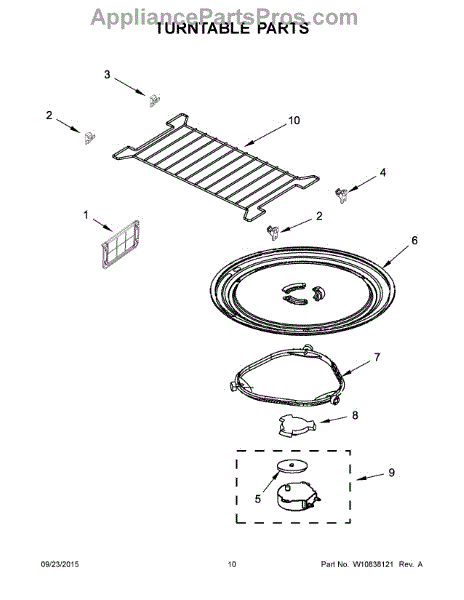 AppliancePartsPros.com
TURNTABLE PARTS

3
2
10
4
1
2
6
7
8
9
5

09/23/2015
10
Part No. W10838121 Rev. A