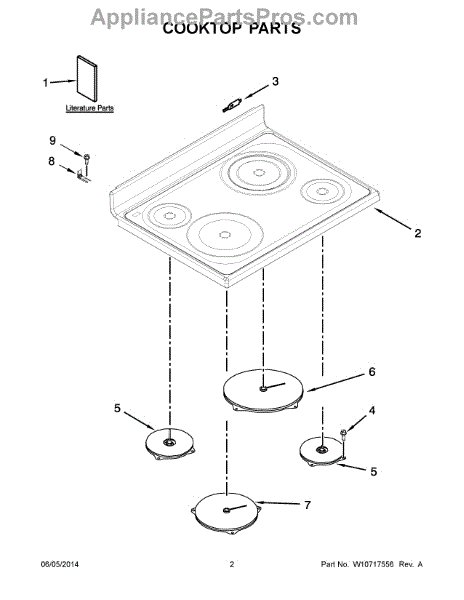 AppliancePartsPros.com
COOKTOP PARTS

1
Literature Parts
3
9
8
2
6
5
4
5
7

06/05/2014 2 Part No. W10717556 Rev. A