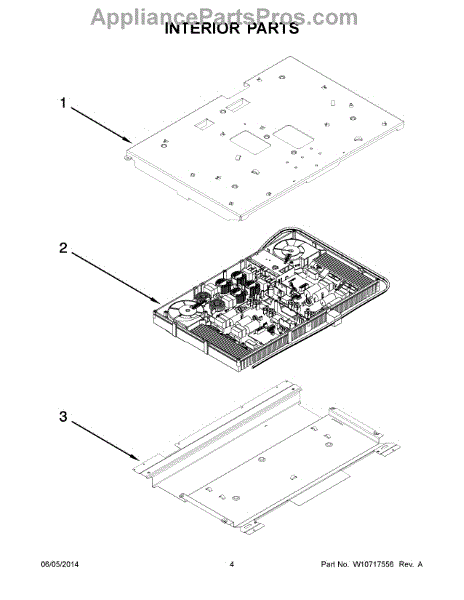 AppliancePartsPros.com
INTERIOR PARTS

1

2

3

06/05/2014 4 Part No. W10717556 Rev. A