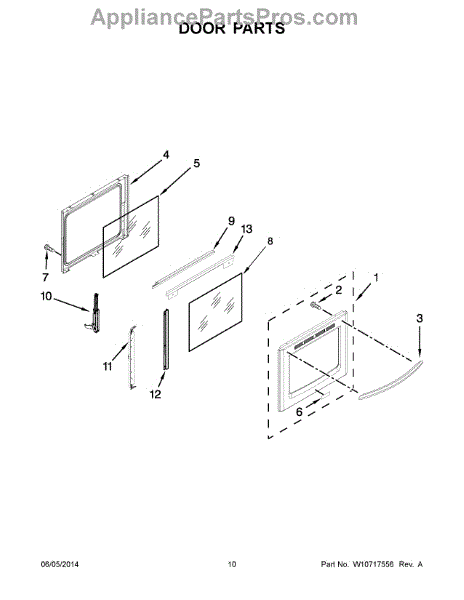 AppliancePartsPros.com
DOOR PARTS

4
5
9
13
8
7
10
1
2
3
11
12
6

06/05/2014
10
Part No. W10717556 Rev. A